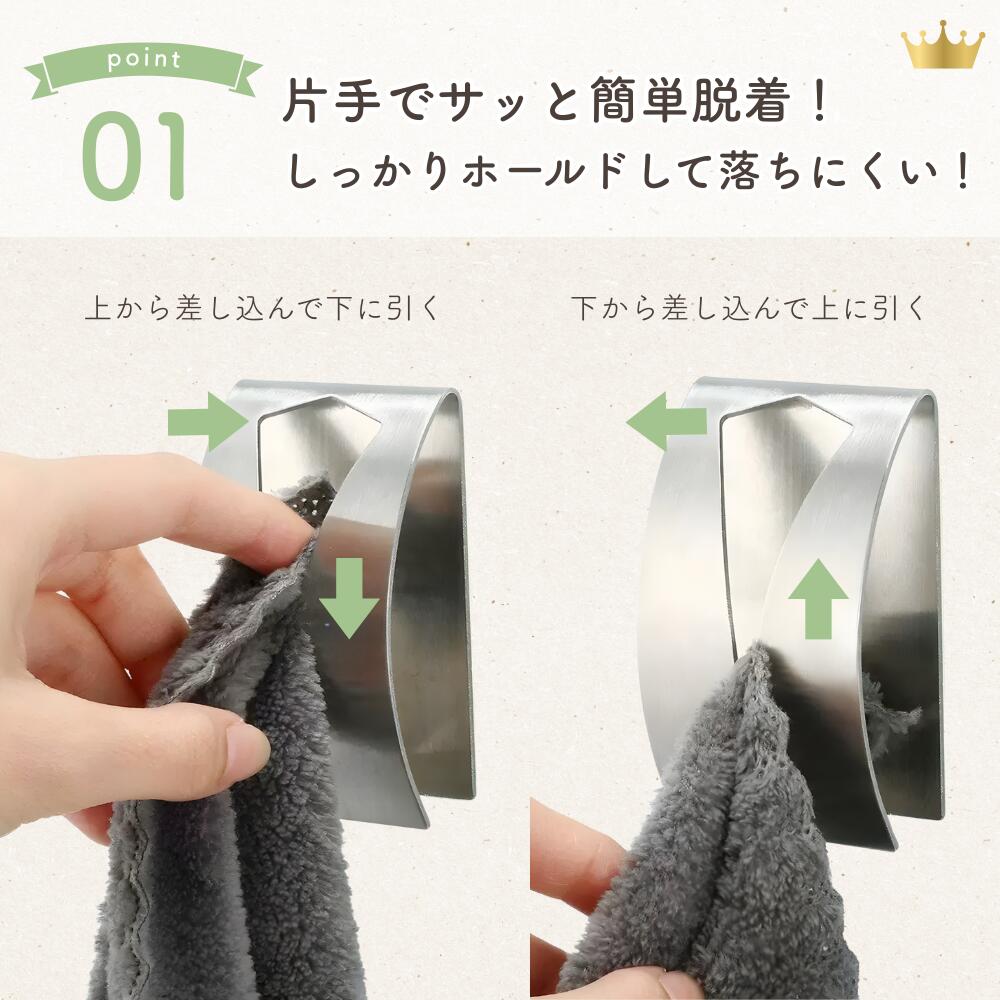 point
01
片手でサッと簡単脱着！
しっかりホールドして落ちにくい！

上から差し込んで下に引く

下から差し込んで上に引く